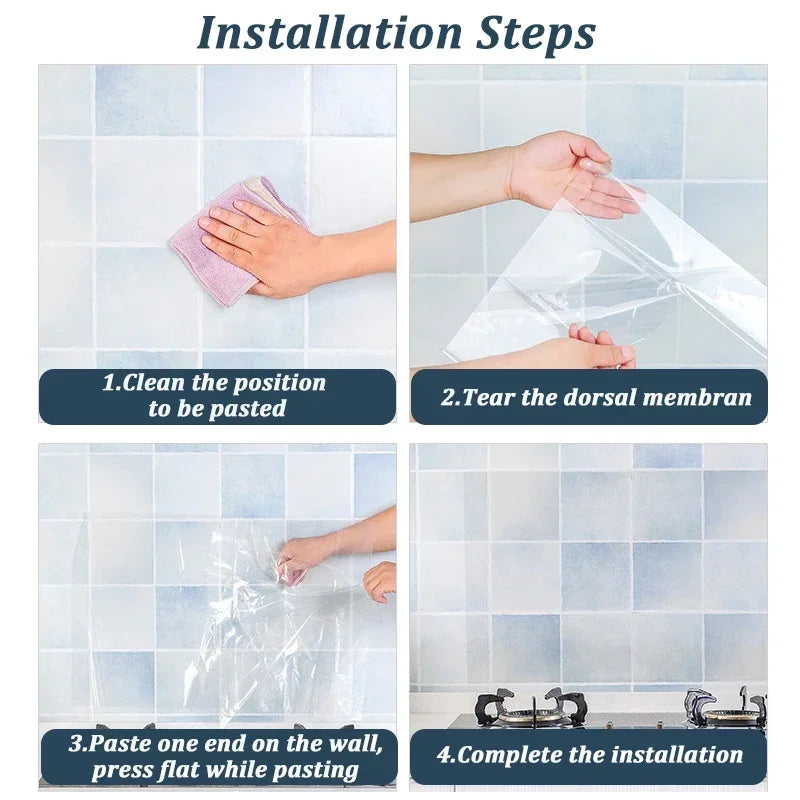 Installation Steps

1.Clean the position to be pasted

2.Tear the dorsal membran

3.Paste one end on the wall, press flat while pasting

4.Complete the installation